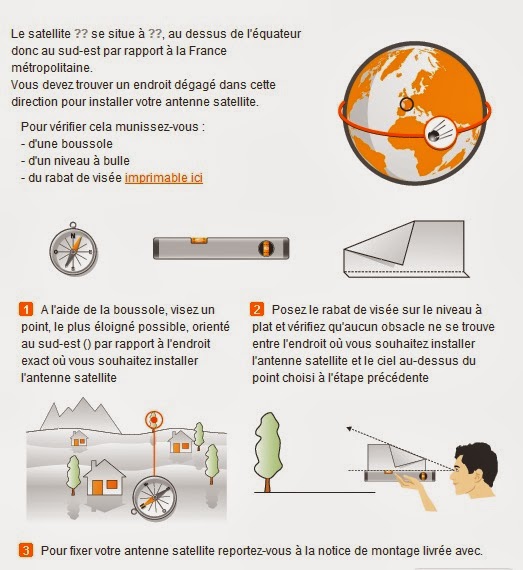 Le satellite ?? se situe à ??, au dessus de l'équateur donc au sud-est par rapport à la France métropolitaine.
Vous devez trouver un endroit dégagé dans cette direction pour installer votre antenne satellite.

Pour vérifier cela munissez-vous :
- d'une boussole
- d'un niveau à bulle
- du rabat de visée imprimable ici

1 A l'aide de la boussole, visez un point, le plus éloigné possible, orienté au sud-est () par rapport à l'endroit exact où vous souhaitez installer l'antenne satellite

2 Posez le rabat de visée sur le niveau à plat et vérifiez qu'aucun obsacle ne se trouve entre l'endroit où vous souhaitez installer l'antenne satellite et le ciel au-dessus du point choisi à l'étape précédente

3 Pour fixer votre antenne satellite reportez-vous à la notice de montage livrée avec.