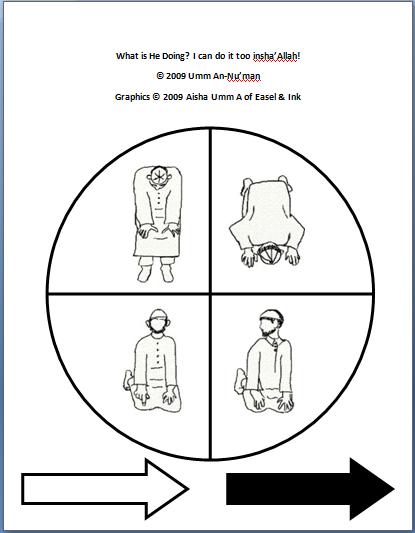 What is He Doing? I can do it too insha'Allah!

© 2009 Umm An-Nu'man

Graphics © 2009 Aisha Umm A of Easel & Ink