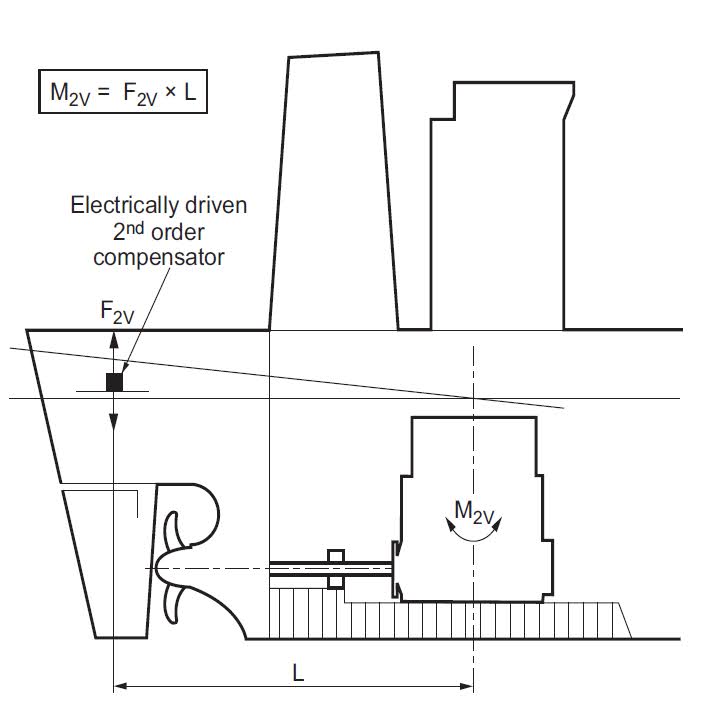 $M_{2V} = F_{2V} \times L$

Electrically driven $2^{nd}$ order compensator

$F_{2V}$

$M_{2V}$

L