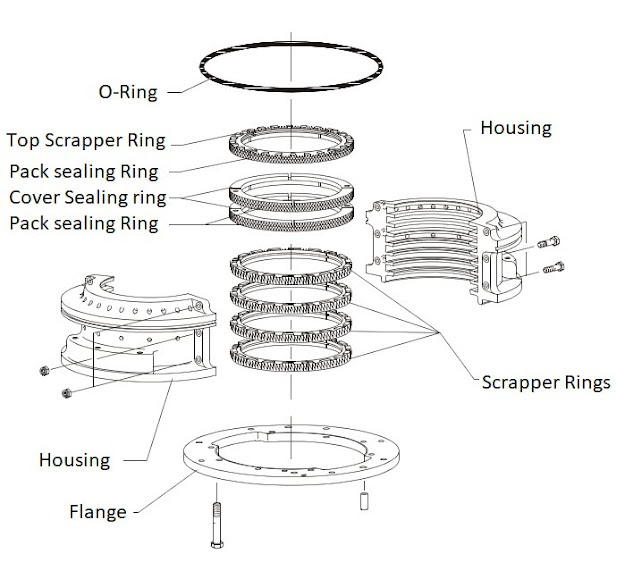 O-Ring

Top Scrapper Ring

Pack sealing Ring

Cover Sealing ring

Pack sealing Ring

Housing

Scrapper Rings

Housing

Flange