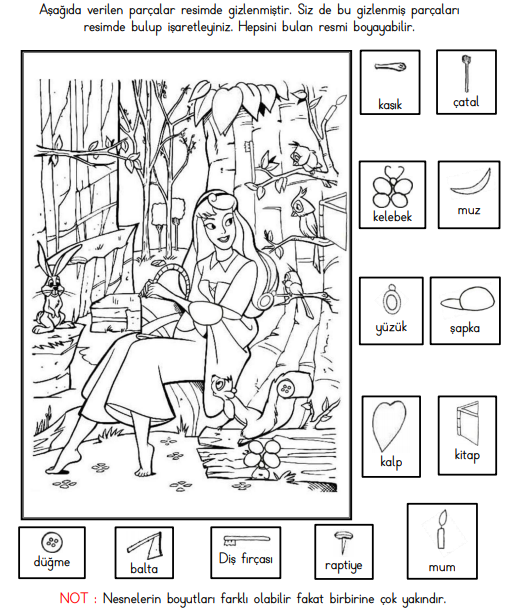 Aşağıda verilen parçalar resimde gizlenmiştir. Siz de bu gizlenmiş parçaları resimde bulup işaretleyiniz. Hepsini bulan resmi boyayabilir.

kasık

çatal

kelebek

muz

yüzük

şapka

kalp

kitap

düğme

balta

Diş fırçası

raptiye

mum

NOT : Nesnelerin boyutları farklı olabilir fakat birbirine çok yakındır.