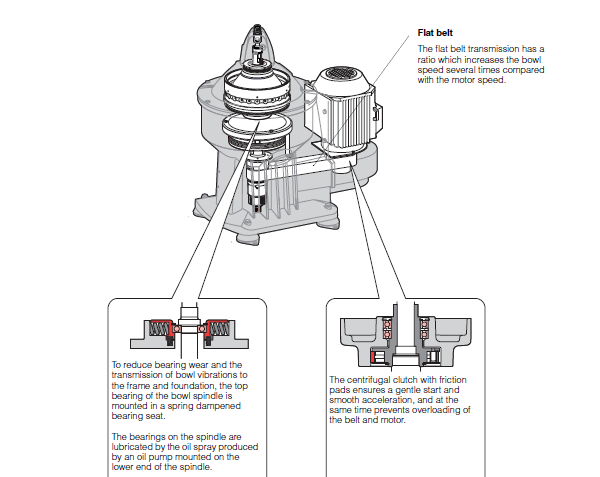 Flat belt

The flat belt transmission has a ratio which increases the bowl speed several times compared with the motor speed.

To reduce bearing wear and the transmission of bowl vibrations to the frame and foundation, the top bearing of the bowl spindle is mounted in a spring dampened bearing seat.

The bearings on the spindle are lubricated by the oil spray produced by an oil pump mounted on the lower end of the spindle.

The centrifugal clutch with friction pads ensures a gentle start and smooth acceleration, and at the same time prevents overloading of the belt and motor.