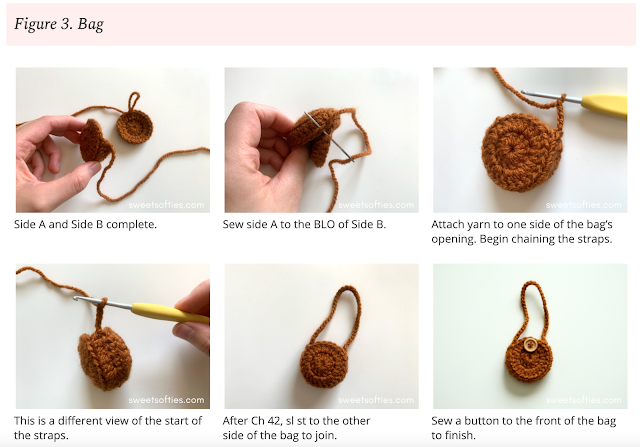 Figure 3. Bag

sweetsofties.com

Side A and Side B complete.

sweetsofties.com

Sew side A to the BLO of Side B.

sweetsofties.com

Attach yarn to one side of the bag's opening. Begin chaining the straps.

sweetsofties.com

This is a different view of the start of the straps.

sweetsofties.com

After Ch 42, sl st to the other side of the bag to join.

sweetsofties.com

Sew a button to the front of the bag to finish.