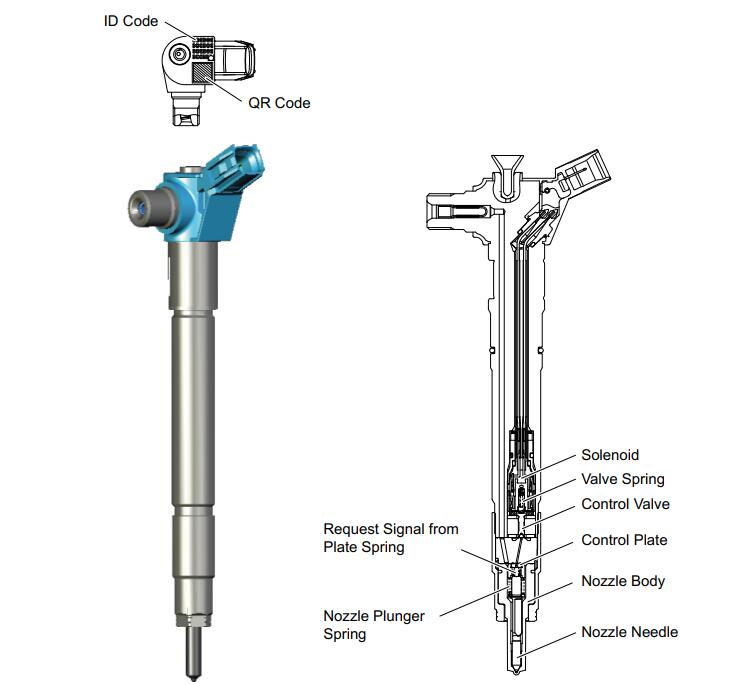 ID Code

QR Code

Solenoid

Valve Spring

Control Valve

Request Signal from Plate Spring

Control Plate

Nozzle Body

Nozzle Plunger Spring

Nozzle Needle