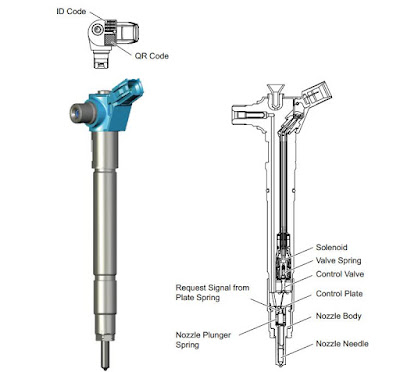 ID Code

QR Code

Solenoid

Valve Spring

Control Valve

Request Signal from Plate Spring

Control Plate

Nozzle Body

Nozzle Plunger Spring

Nozzle Needle