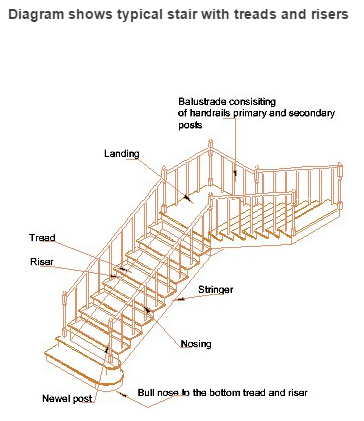 Diagram shows typical stair with treads and risers

Balustrade consisiting of handrails primary and secondary posts

Landing

Tread

Riser

Stringer

Nosing

Newel post

Bull nose to the bottom tread and riser