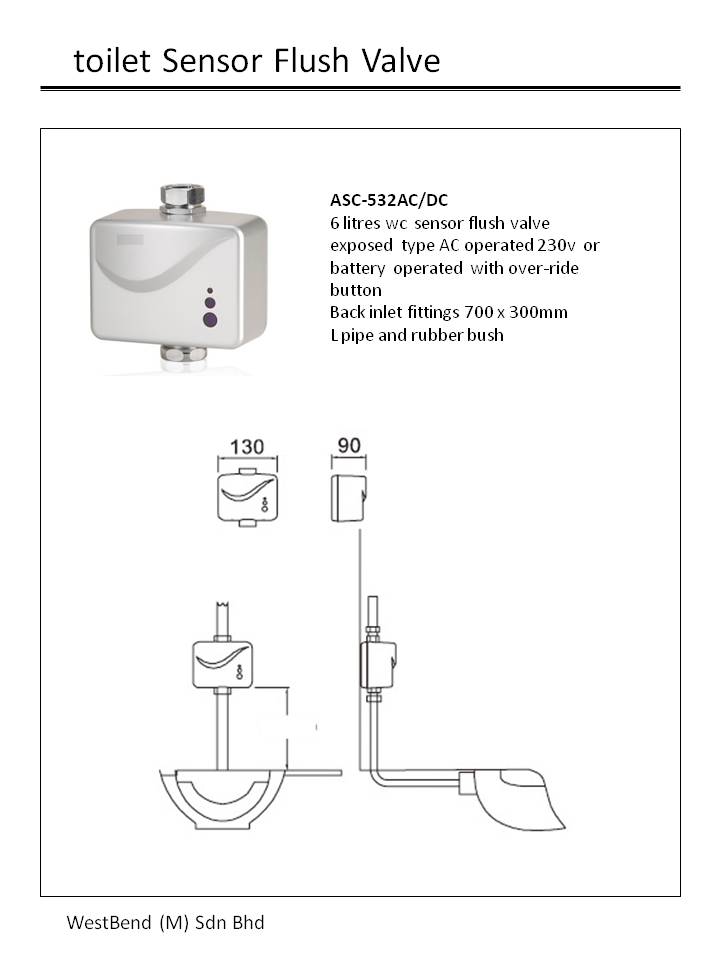 toilet Sensor Flush Valve

ASC-532AC/DC
6 litres wc sensor flush valve exposed type AC operated 230v or battery operated with over-ride button
Back inlet fittings 700 x 300mm L pipe and rubber bush

130

90

WestBend (M) Sdn Bhd