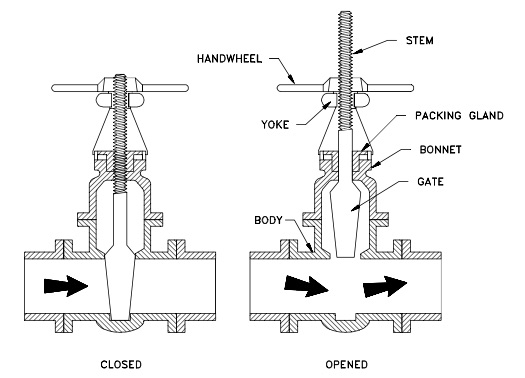 STEM
HANDWHEEL
YOKE
PACKING GLAND
BONNET
GATE
BODY
CLOSED
OPENED