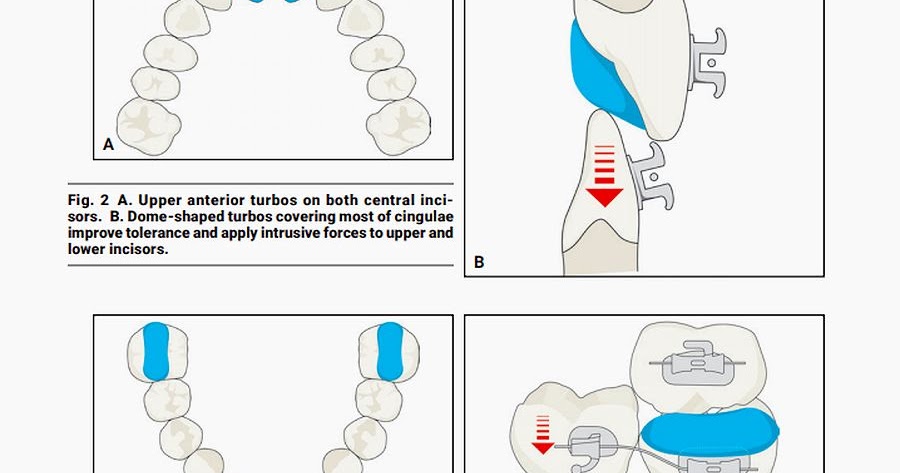 A

Fig. 2 A. Upper anterior turbos on both central incisors. B. Dome-shaped turbos covering most of cingulae improve tolerance and apply intrusive forces to upper and lower incisors.

B