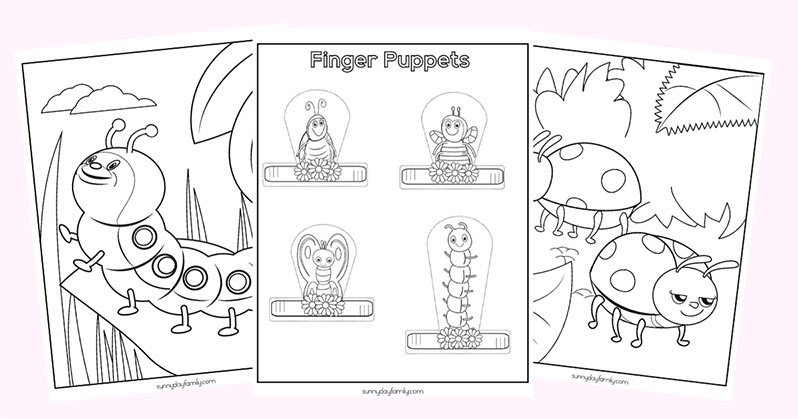 sunnydayfamily.com

Finger Puppets

sunnydayfamily.com

sunnydayfamily.com