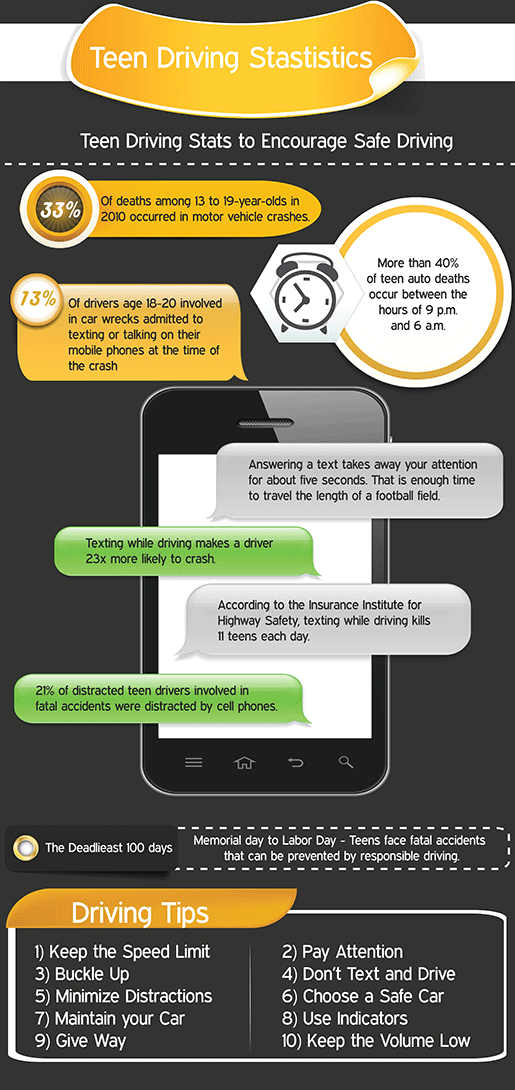 Teen Driving Stastistics

Teen Driving Stats to Encourage Safe Driving

33% Of deaths among 13 to 19-year-olds in 2010 occurred in motor vehicle crashes.

More than 40% of teen auto deaths occur between the hours of 9 p.m. and 6 a.m.

13% Of drivers age 18-20 involved in car wrecks admitted to texting or talking on their mobile phones at the time of the crash

Answering a text takes away your attention for about five seconds. That is enough time to travel the length of a football field.

Texting while driving makes a driver 23x more likely to crash.

According to the Insurance Institute for Highway Safety, texting while driving kills 11 teens each day.

21% of distracted teen drivers involved in fatal accidents were distracted by cell phones.

The Deadlieast 100 days

Memorial day to Labor Day - Teens face fatal accidents that can be prevented by responsible driving.

Driving Tips

1) Keep the Speed Limit
3) Buckle Up
5) Minimize Distractions
7) Maintain your Car
9) Give Way

2) Pay Attention
4) Don't Text and Drive
6) Choose a Safe Car
8) Use Indicators
10) Keep the Volume Low