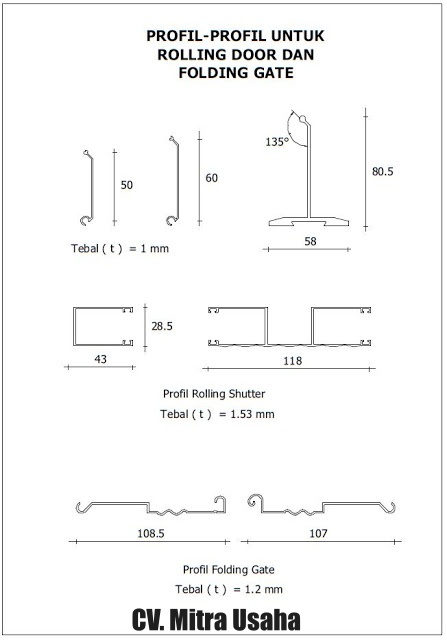 PROFIL-PROFIL UNTUK ROLLING DOOR DAN FOLDING GATE

50

60

135°

80.5

Tebal ( t ) = 1 mm

58

28.5

43

118

Profil Rolling Shutter

Tebal ( t ) = 1.53 mm

108.5

107

Profil Folding Gate

Tebal ( t ) = 1.2 mm

CV. Mitra Usaha