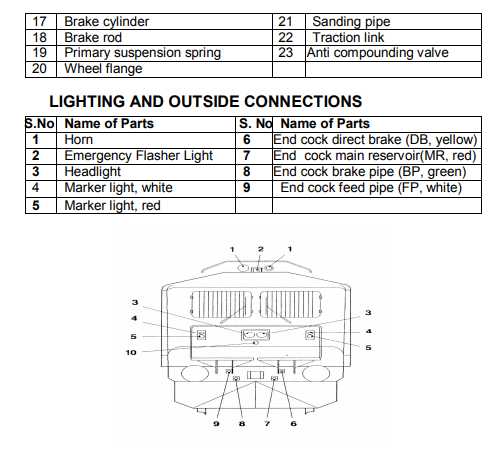 | 17 | Brake cylinder | 21 | Sanding pipe |
|---|---|---|---|
| 18 | Brake rod | 22 | Traction link |
| 19 | Primary suspension spring | 23 | Anti compounding valve |
| 20 | Wheel flange | | |

LIGHTING AND OUTSIDE CONNECTIONS

| S.No | Name of Parts | S. No | Name of Parts |
|---|---|---|---|
| 1 | Horn | 6 | End cock direct brake (DB, yellow) |
| 2 | Emergency Flasher Light | 7 | End cock main reservoir(MR, red) |
| 3 | Headlight | 8 | End cock brake pipe (BP, green) |
| 4 | Marker light, white | 9 | End cock feed pipe (FP, white) |
| 5 | Marker light, red | | |

1 2 1
3
4
5
10
3
4
5
9 8 7 6