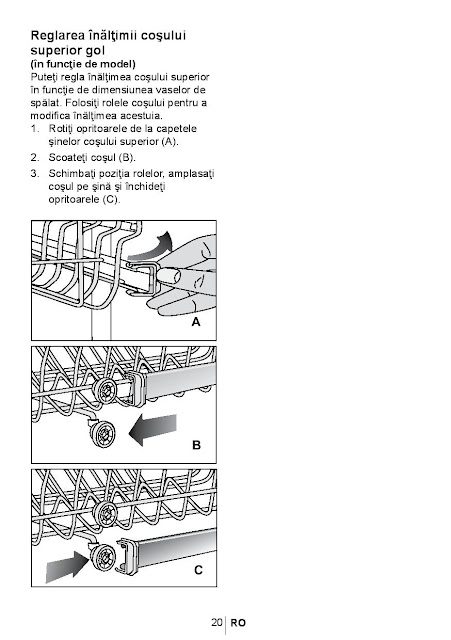 Reglarea înălţimii coşului superior gol
(în funcţie de model)
Puteţi regla înălţimea coşului superior în funcţie de dimensiunea vaselor de spălat. Folosiţi rolele coşului pentru a modifica înălţimea acestuia.
1. Rotiţi opritoarele de la capetele şinelor coşului superior (A).
2. Scoateţi coşul (B).
3. Schimbaţi poziţia rolelor, amplasaţi coşul pe şină şi închideţi opritoarele (C).

A

B

C

20 RO