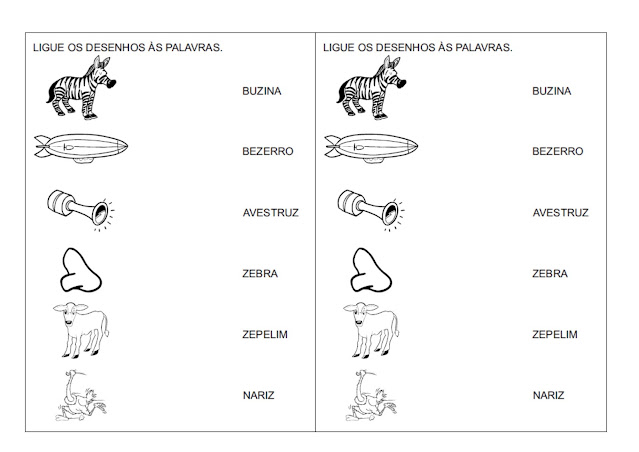 LIGUE OS DESENHOS ÀS PALAVRAS.

BUZINA

BEZERRO

AVESTRUZ

ZEBRA

ZEPELIM

NARIZ

LIGUE OS DESENHOS ÀS PALAVRAS.

BUZINA

BEZERRO

AVESTRUZ

ZEBRA

ZEPELIM

NARIZ