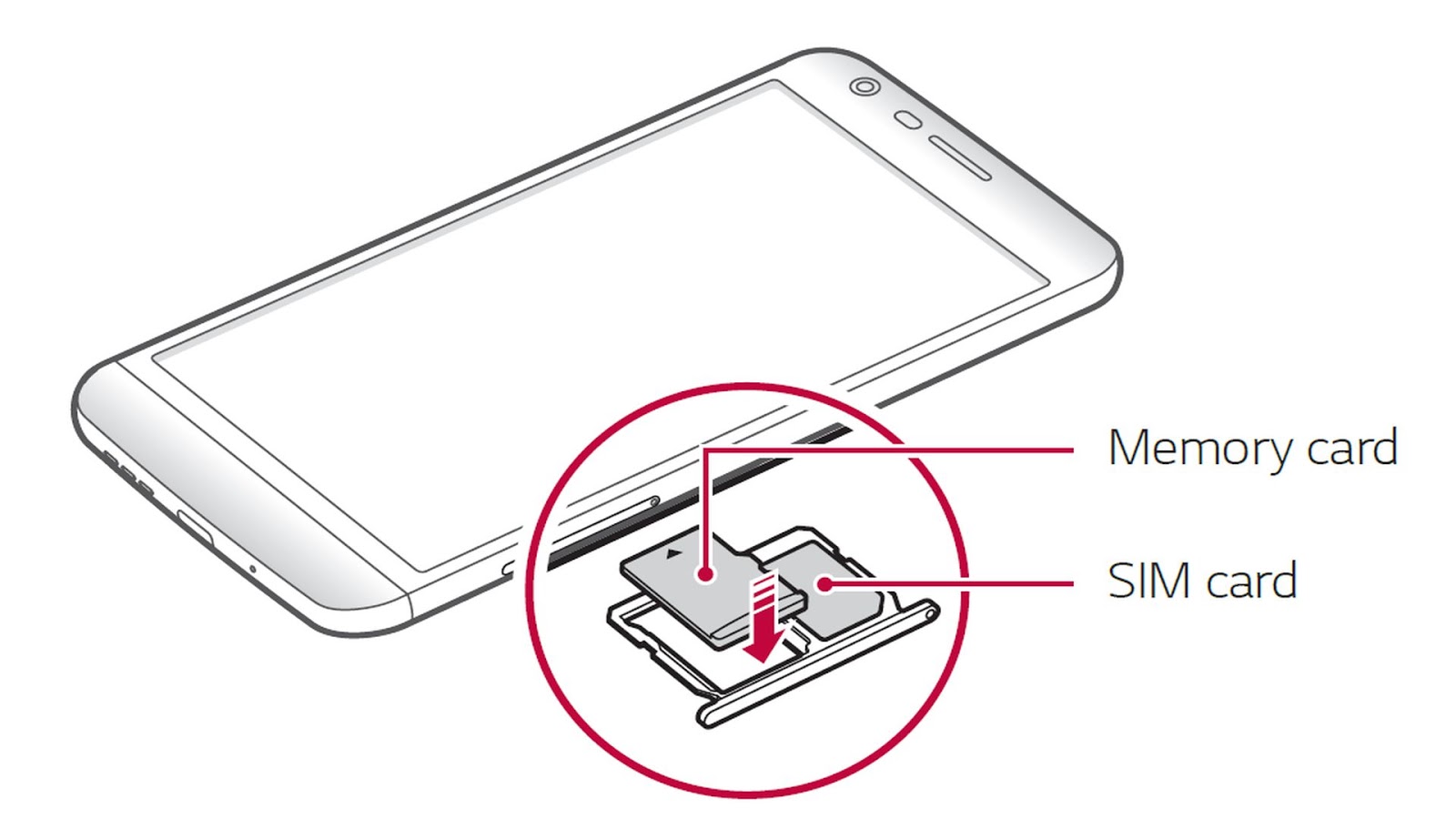 Memory card

SIM card