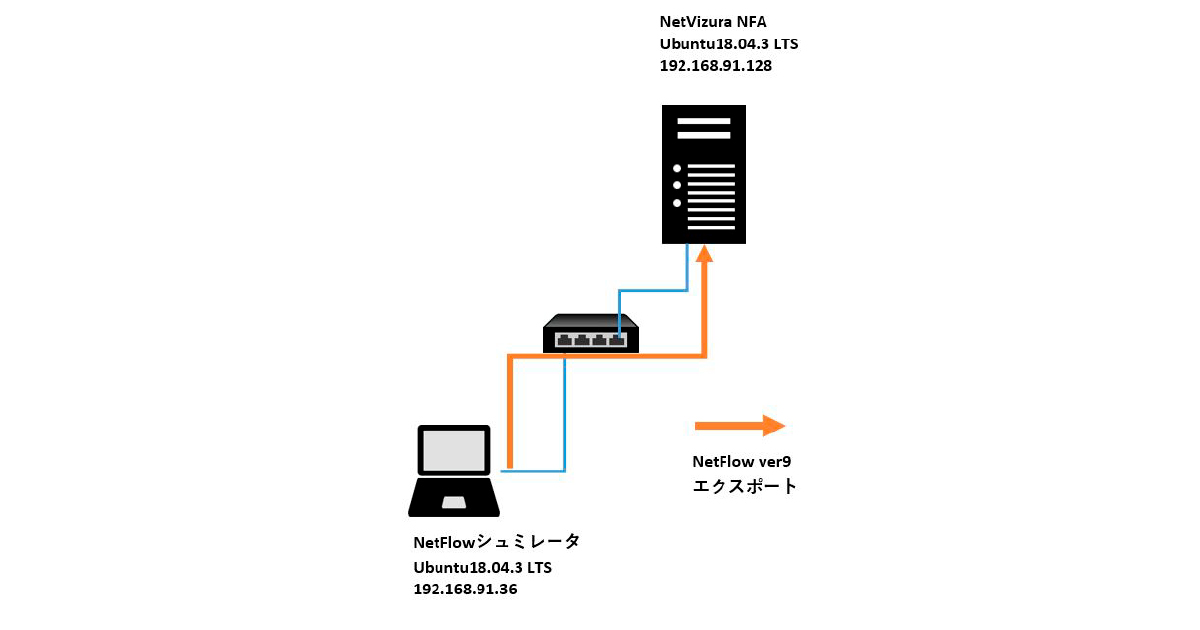 NetVizura NFA
Ubuntu18.04.3 LTS
192.168.91.128

NetFlow ver9
エクスポート

NetFlowシュミレータ
Ubuntu18.04.3 LTS
192.168.91.36