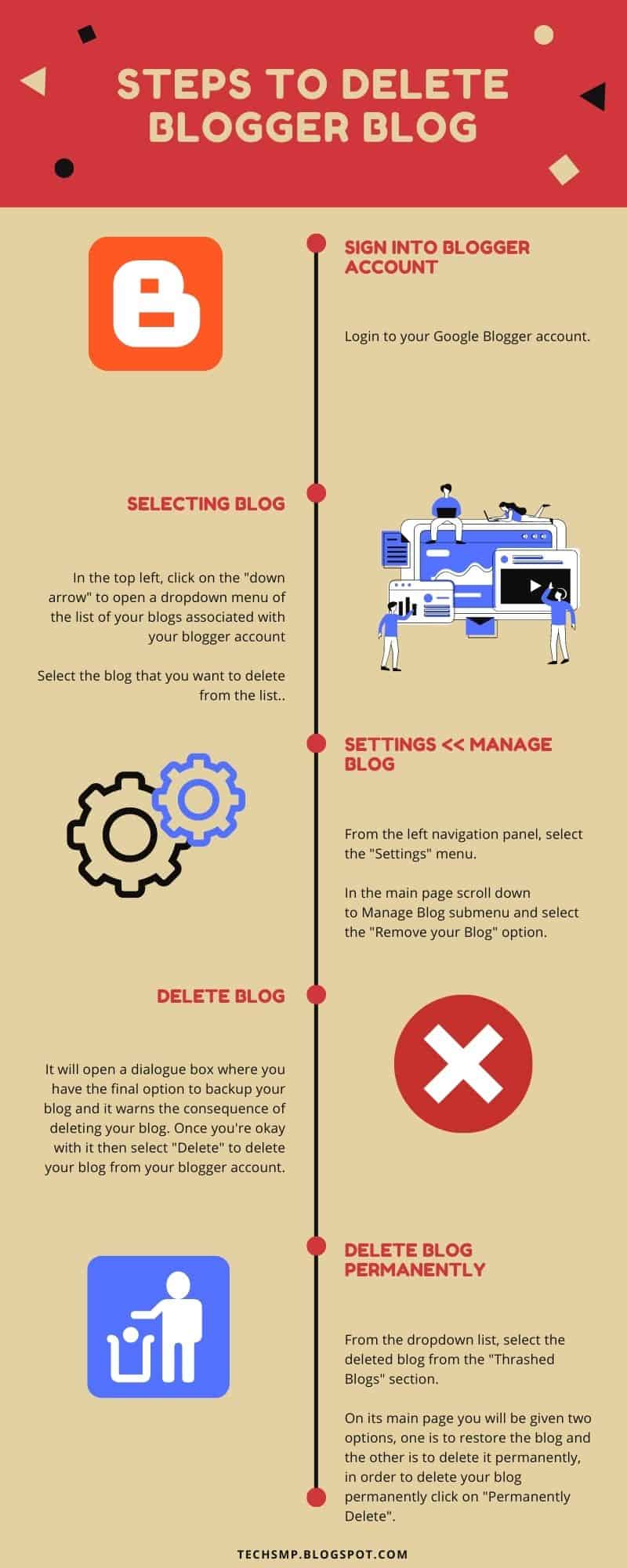 STEPS TO DELETE BLOGGER BLOG

SIGN INTO BLOGGER ACCOUNT

Login to your Google Blogger account.

SELECTING BLOG

In the top left, click on the "down arrow" to open a dropdown menu of the list of your blogs associated with your blogger account

Select the blog that you want to delete from the list..

SETTINGS << MANAGE BLOG

From the left navigation panel, select the "Settings" menu.

In the main page scroll down to Manage Blog submenu and select the "Remove your Blog" option.

DELETE BLOG

It will open a dialogue box where you have the final option to backup your blog and it warns the consequence of deleting your blog. Once you're okay with it then select "Delete" to delete your blog from your blogger account.

DELETE BLOG PERMANENTLY

From the dropdown list, select the deleted blog from the "Thrashed Blogs" section.

On its main page you will be given two options, one is to restore the blog and the other is to delete it permanently, in order to delete your blog permanently click on "Permanently Delete".

TECHSMP.BLOGSPOT.COM