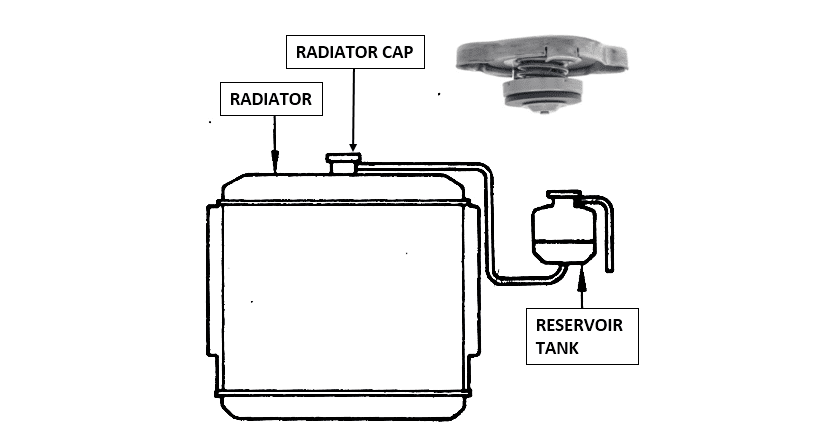 RADIATOR CAP

RADIATOR

RESERVOIR TANK