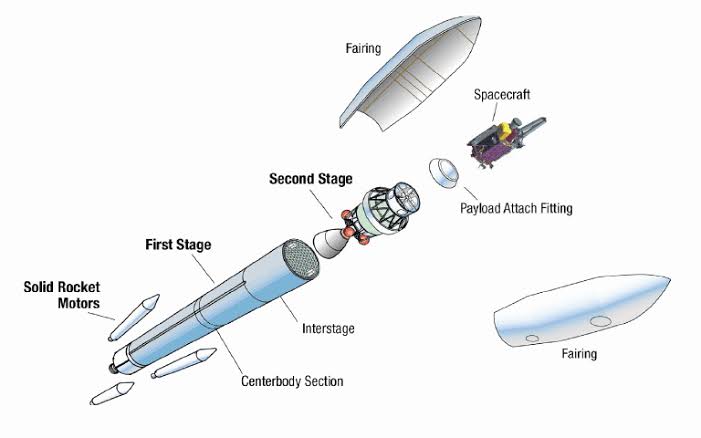 Fairing

Spacecraft

Second Stage

Payload Attach Fitting

First Stage

Solid Rocket Motors

Interstage

Centerbody Section

Fairing