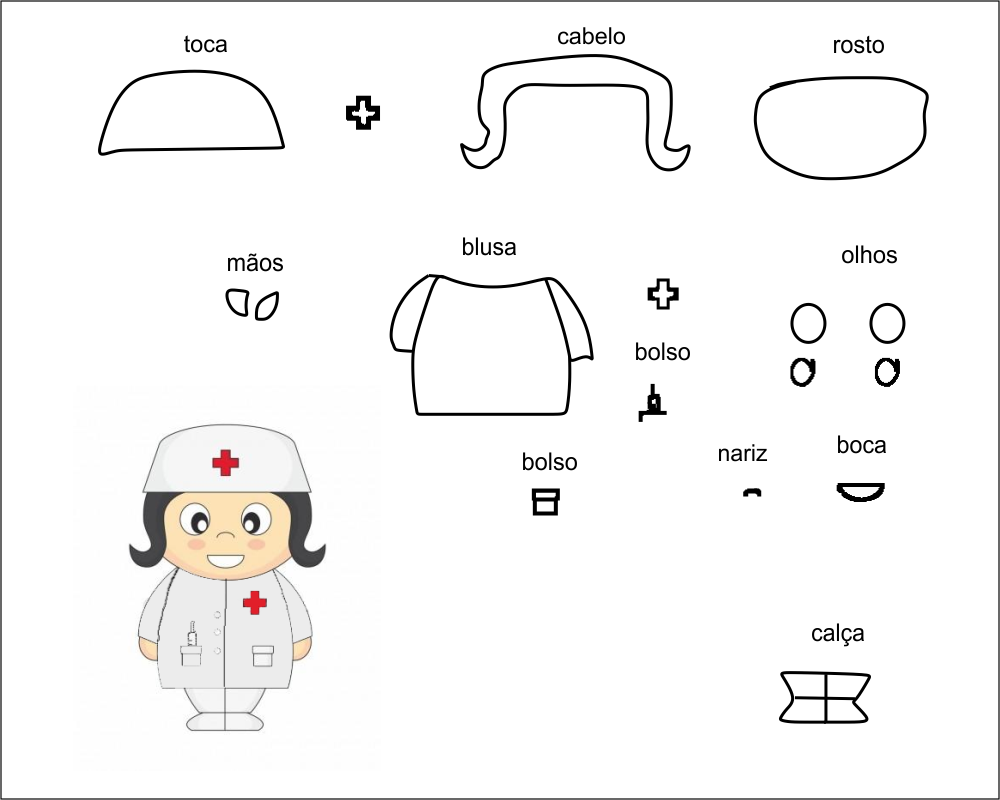 toca

cabelo

rosto

mãos

blusa

olhos

bolso

bolso

nariz

boca

calça