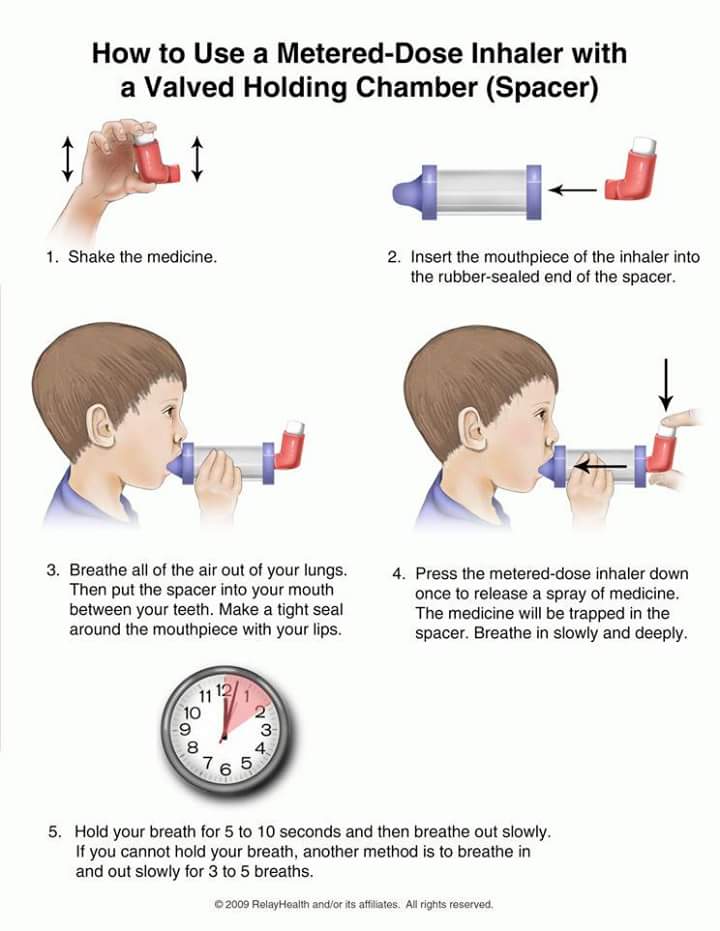 How to Use a Metered-Dose Inhaler with a Valved Holding Chamber (Spacer)

1. Shake the medicine.

2. Insert the mouthpiece of the inhaler into the rubber-sealed end of the spacer.

3. Breathe all of the air out of your lungs. Then put the spacer into your mouth between your teeth. Make a tight seal around the mouthpiece with your lips.

4. Press the metered-dose inhaler down once to release a spray of medicine. The medicine will be trapped in the spacer. Breathe in slowly and deeply.

11 12 1 10 2 9 3 8 4 7 6 5

5. Hold your breath for 5 to 10 seconds and then breathe out slowly. If you cannot hold your breath, another method is to breathe in and out slowly for 3 to 5 breaths.

© 2009 RelayHealth and/or its affiliates. All rights reserved.