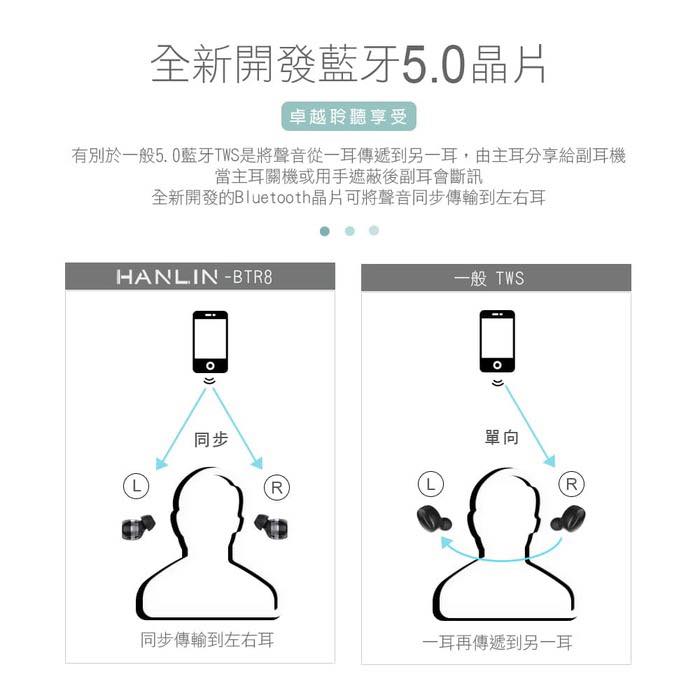 全新開發藍牙5.0晶片

卓越聆聽享受

有別於一般5.0藍牙TWS是將聲音從一耳傳遞到另一耳，由主耳分享給副耳機
當主耳關機或用手遮蔽後副耳會斷訊
全新開發的Bluetooth晶片可將聲音同步傳輸到左右耳

HANLIN -BTR8

同步

L

R

同步傳輸到左右耳

一般 TWS

單向

L

R

一耳再傳遞到另一耳