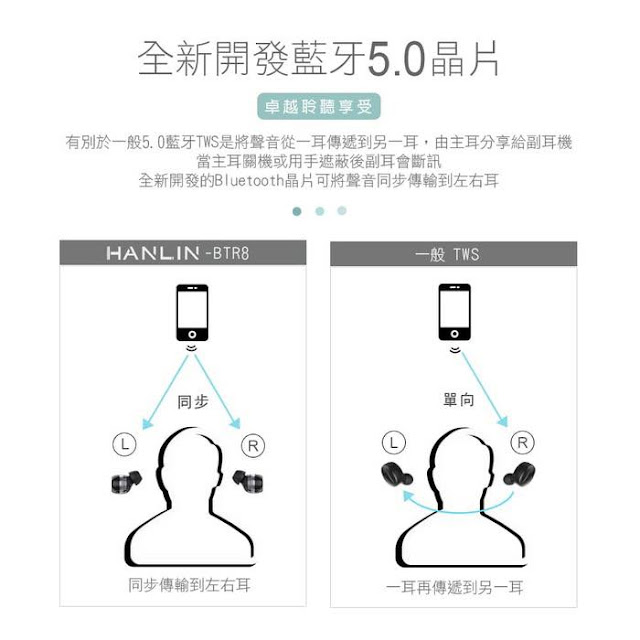 全新開發藍牙5.0晶片

卓越聆聽享受

有別於一般5.0藍牙TWS是將聲音從一耳傳遞到另一耳，由主耳分享給副耳機
當主耳關機或用手遮蔽後副耳會斷訊
全新開發的Bluetooth晶片可將聲音同步傳輸到左右耳

HANLIN -BTR8

同步

L

R

同步傳輸到左右耳

一般 TWS

單向

L

R

一耳再傳遞到另一耳