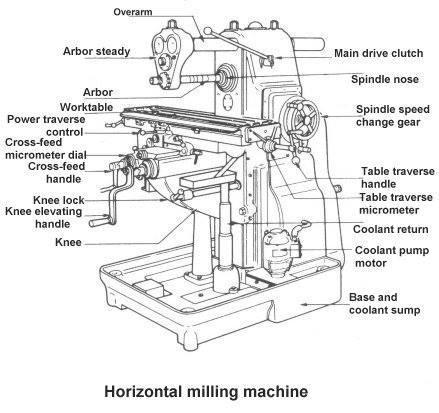 Overarm
Arbor steady
Arbor
Worktable
Power traverse control
Cross-feed micrometer dial
Cross-feed handle
Knee lock
Knee elevating handle
Knee
Main drive clutch
Spindle nose
Spindle speed change gear
Table traverse handle
Table traverse micrometer
Coolant return
Coolant pump motor
Base and coolant sump

Horizontal milling machine