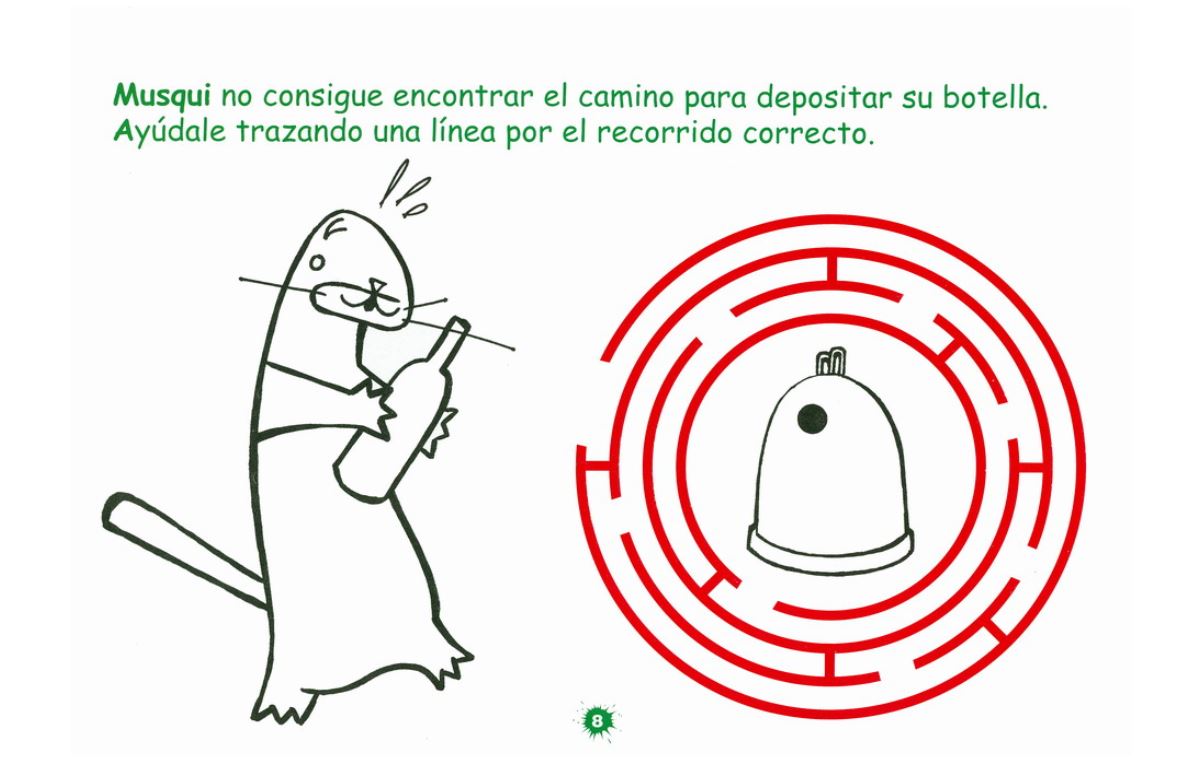 Musqui no consigue encontrar el camino para depositar su botella. Ayúdale trazando una línea por el recorrido correcto.

8