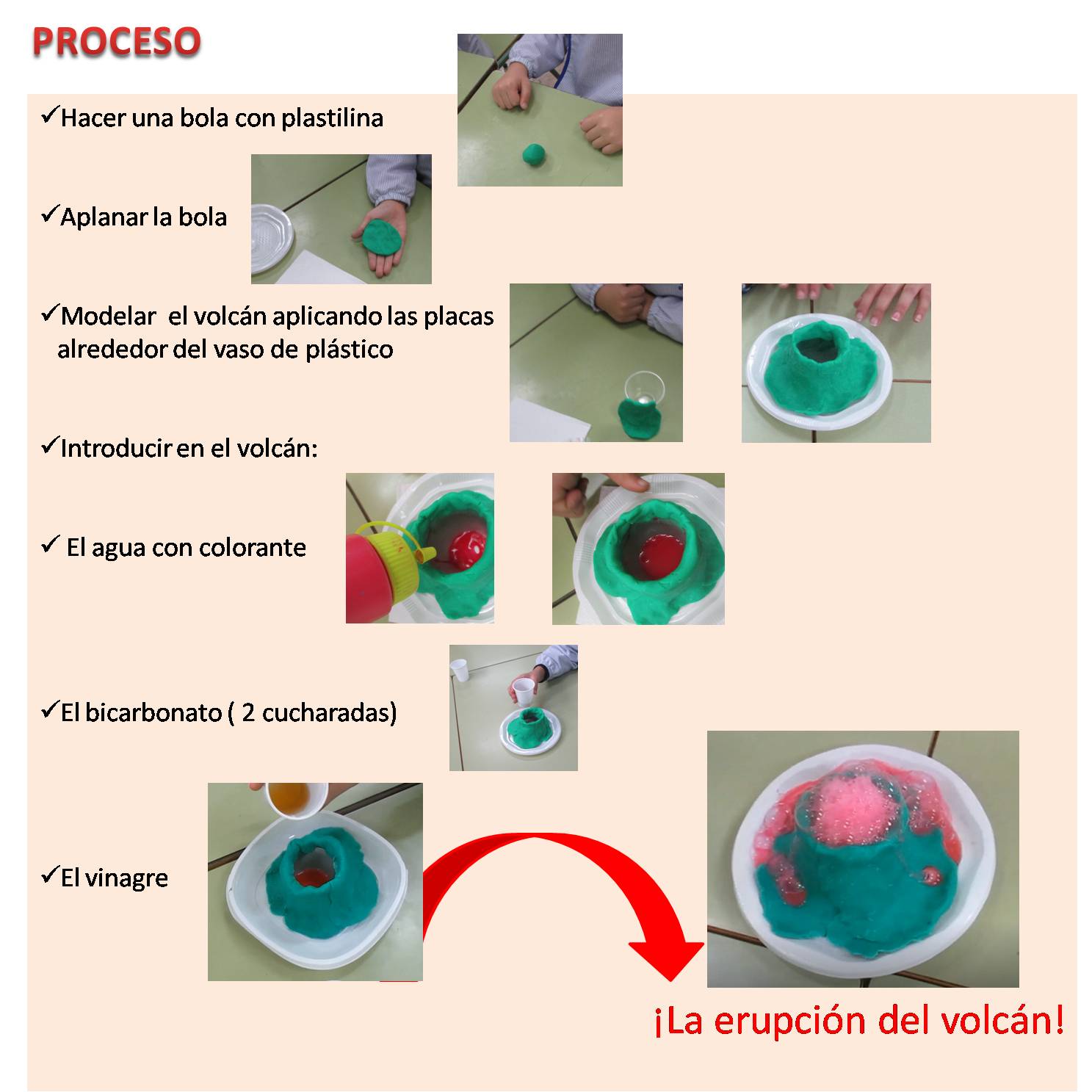 PROCESO

✓Hacer una bola con plastilina

✓Aplanar la bola

✓Modelar el volcán aplicando las placas alrededor del vaso de plástico

✓Introducir en el volcán:

✓ El agua con colorante

✓El bicarbonato ( 2 cucharadas)

✓El vinagre

¡La erupción del volcán!