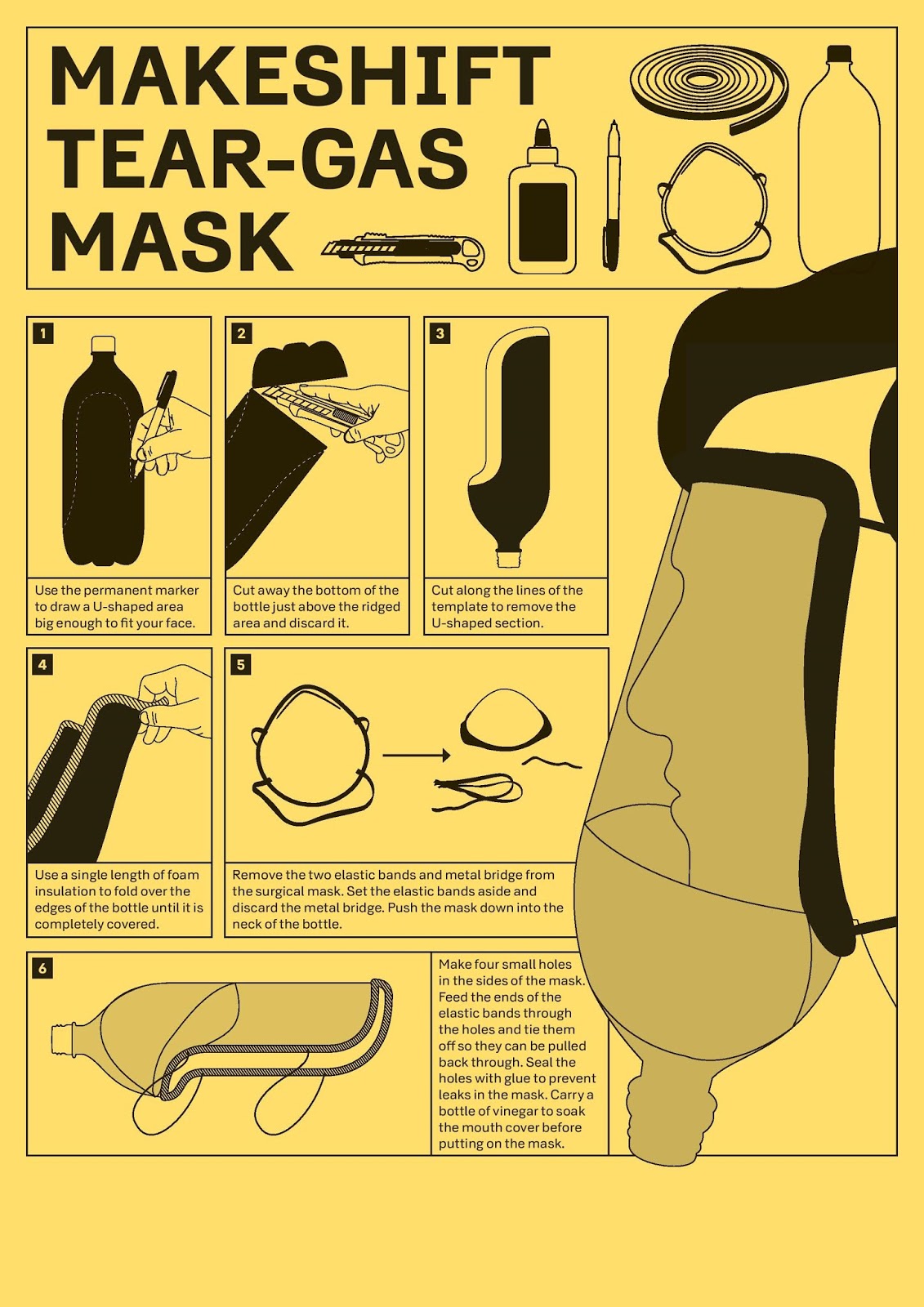 MAKESHIFT TEAR-GAS MASK

1
Use the permanent marker to draw a U-shaped area big enough to fit your face.

2
Cut away the bottom of the bottle just above the ridged area and discard it.

3
Cut along the lines of the template to remove the U-shaped section.

4
Use a single length of foam insulation to fold over the edges of the bottle until it is completely covered.

5
Remove the two elastic bands and metal bridge from the surgical mask. Set the elastic bands aside and discard the metal bridge. Push the mask down into the neck of the bottle.

6
Make four small holes in the sides of the mask. Feed the ends of the elastic bands through the holes and tie them off so they can be pulled back through. Seal the holes with glue to prevent leaks in the mask. Carry a bottle of vinegar to soak the mouth cover before putting on the mask.