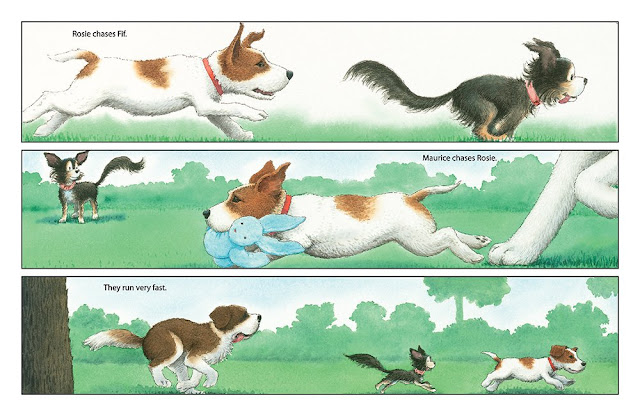 Rosie chases Fif.

Maurice chases Rosie.

They run very fast.