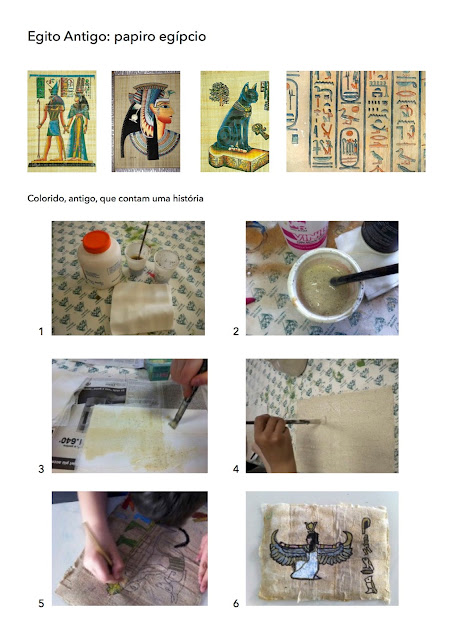 Egito Antigo: papiro egípcio

Colorido, antigo, que contam uma história

1

2

3

4

5

6