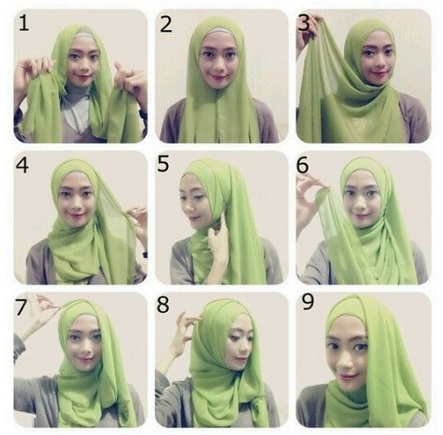 1

2

3

4

5

6

7

8

9