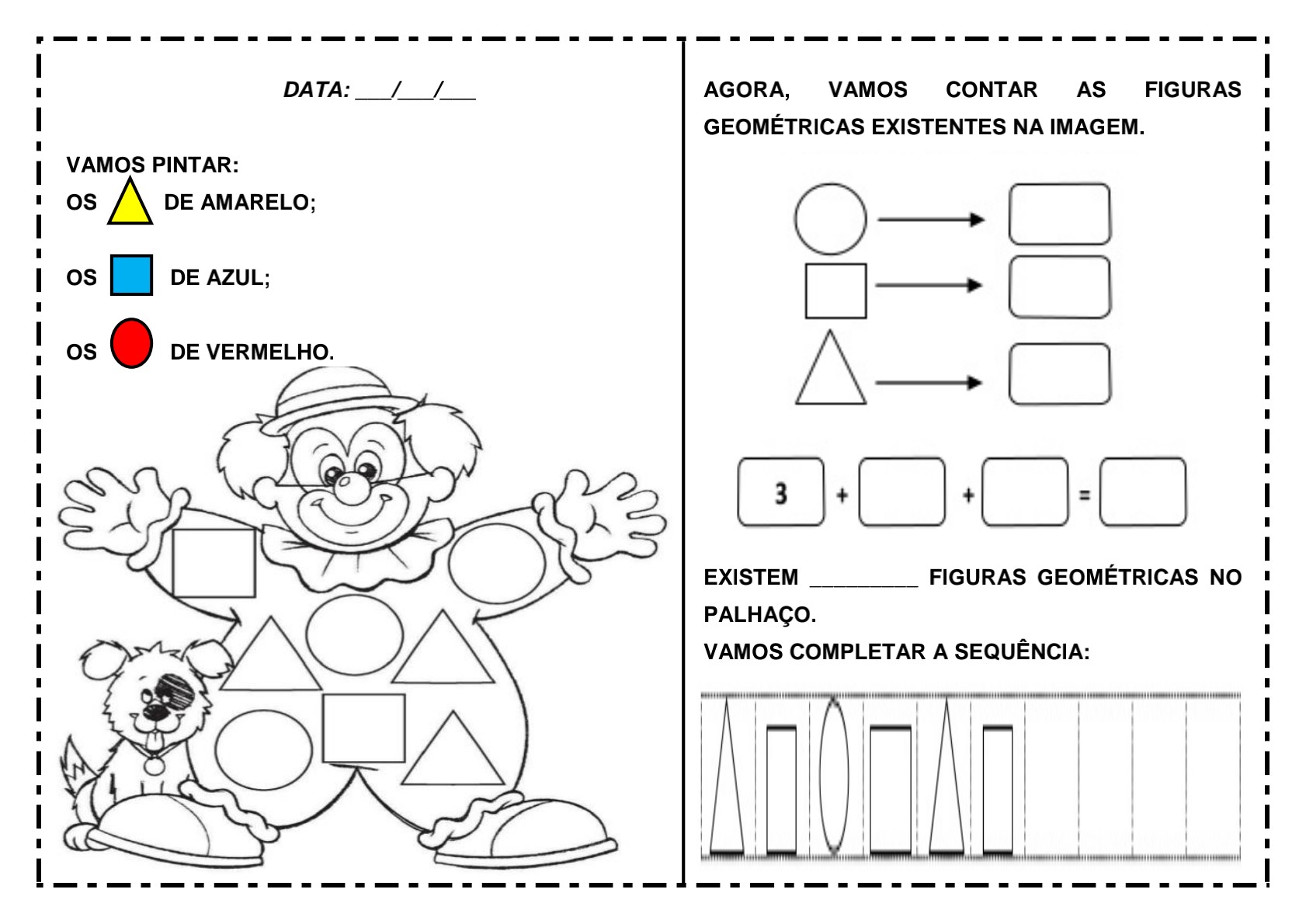 DATA: ___/___/___

VAMOS PINTAR:
OS DE AMARELO;

OS DE AZUL;

OS DE VERMELHO.

AGORA, VAMOS CONTAR AS FIGURAS GEOMÉTRICAS EXISTENTES NA IMAGEM.

3 + + =

EXISTEM _________ FIGURAS GEOMÉTRICAS NO PALHAÇO.

VAMOS COMPLETAR A SEQUÊNCIA: