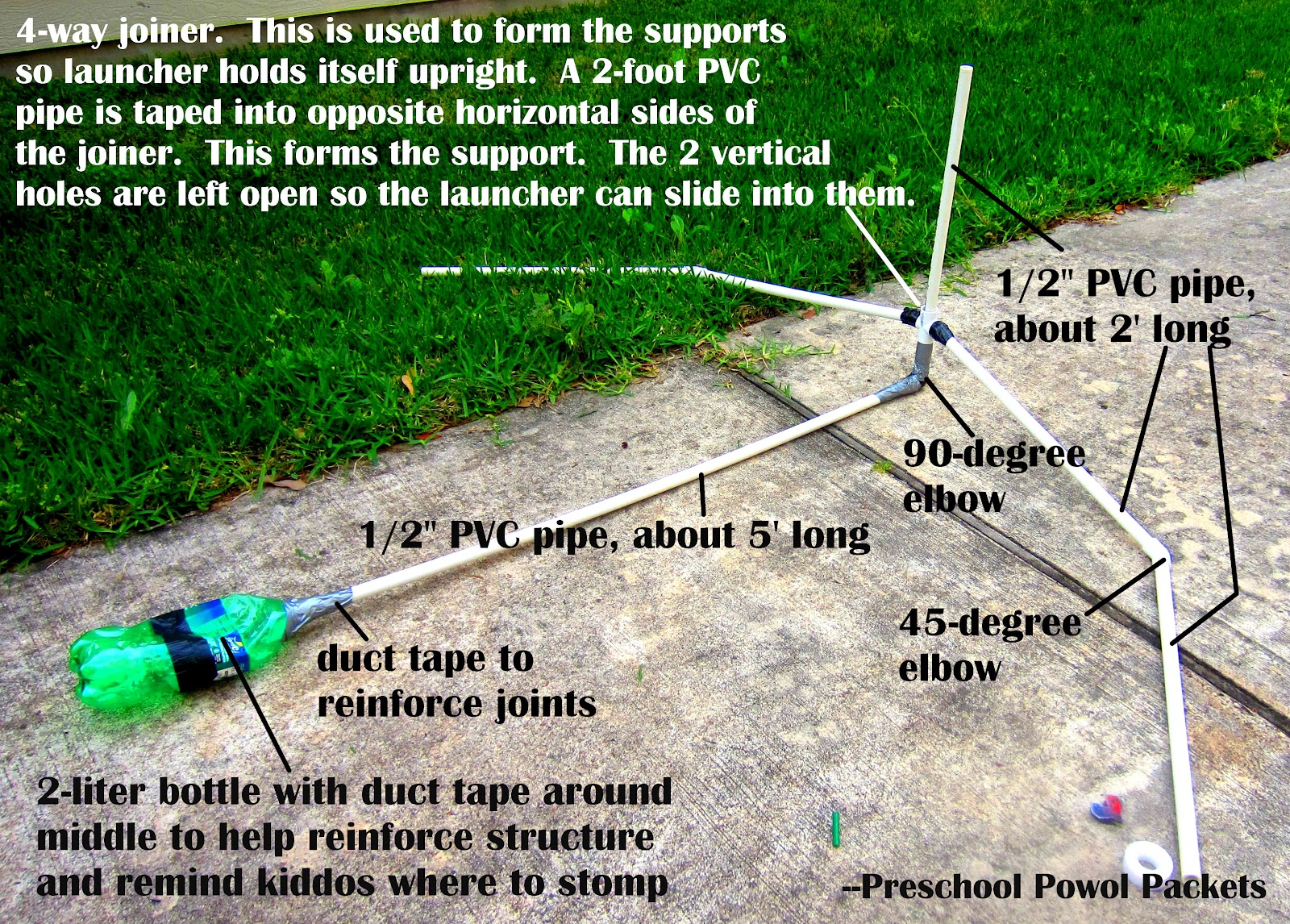 4-way joiner. This is used to form the supports so launcher holds itself upright. A 2-foot PVC pipe is taped into opposite horizontal sides of the joiner. This forms the support. The 2 vertical holes are left open so the launcher can slide into them.

1/2" PVC pipe, about 2' long

90-degree elbow

1/2" PVC pipe, about 5' long

45-degree elbow

duct tape to reinforce joints

2-liter bottle with duct tape around middle to help reinforce structure and remind kiddos where to stomp

--Preschool Powol Packets