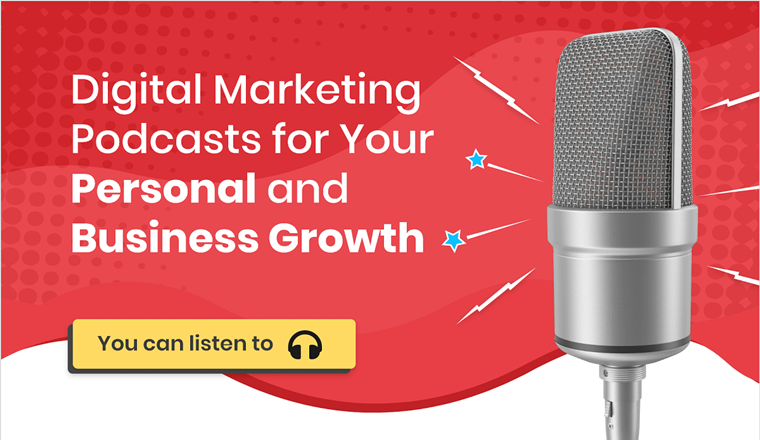 Digital Marketing Podcasts for Your Personal and Business Growth

You can listen to