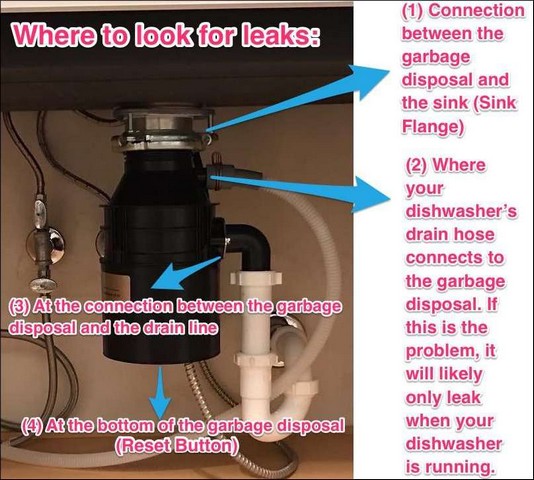 Where to look for leaks:

(1) Connection between the garbage disposal and the sink (Sink Flange)

(2) Where your dishwasher's drain hose connects to the garbage disposal. If this is the problem, it will likely only leak when your dishwasher is running.

(3) At the connection between the garbage disposal and the drain line

(4) At the bottom of the garbage disposal (Reset Button)