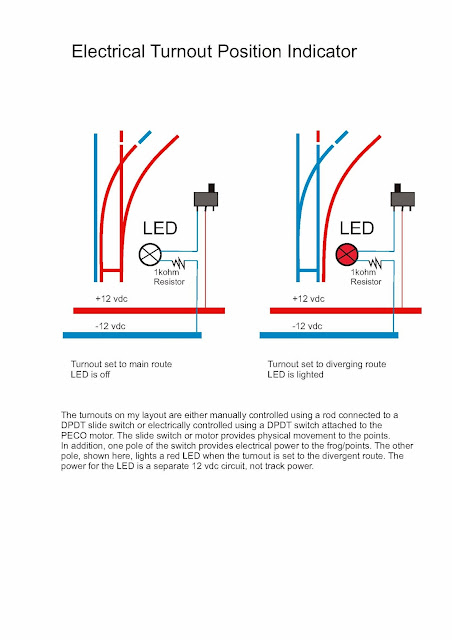 Electrical Turnout Position Indicator

LED

1kohm Resistor

+12 vdc

-12 vdc

Turnout set to main route
LED is off

LED

1kohm Resistor

+12 vdc

-12 vdc

Turnout set to diverging route
LED is lighted

The turnouts on my layout are either manually controlled using a rod connected to a DPDT slide switch or electrically controlled using a DPDT switch attached to the PECO motor. The slide switch or motor provides physical movement to the points.
In addition, one pole of the switch provides electrical power to the frog/points. The other pole, shown here, lights a red LED when the turnout is set to the divergent route. The power for the LED is a separate 12 vdc circuit, not track power.