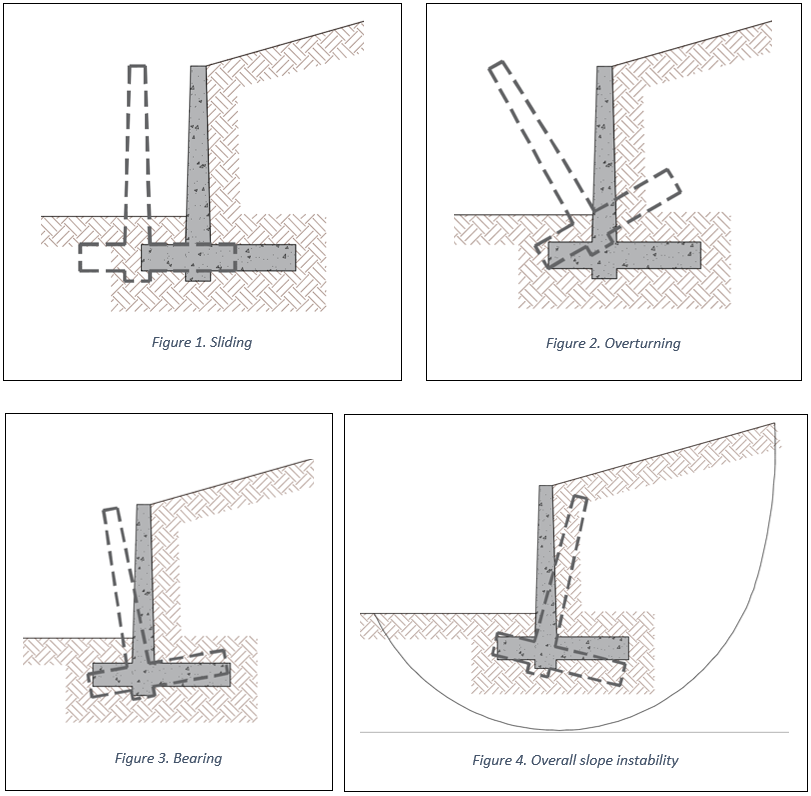 Figure 1. Sliding

Figure 2. Overturning

Figure 3. Bearing

Figure 4. Overall slope instability