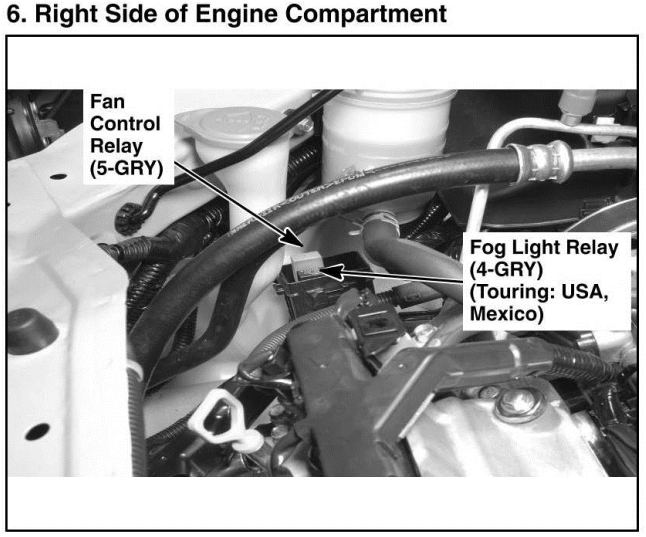 6. Right Side of Engine Compartment

Fan Control Relay (5-GRY)

Fog Light Relay (4-GRY) (Touring: USA, Mexico)