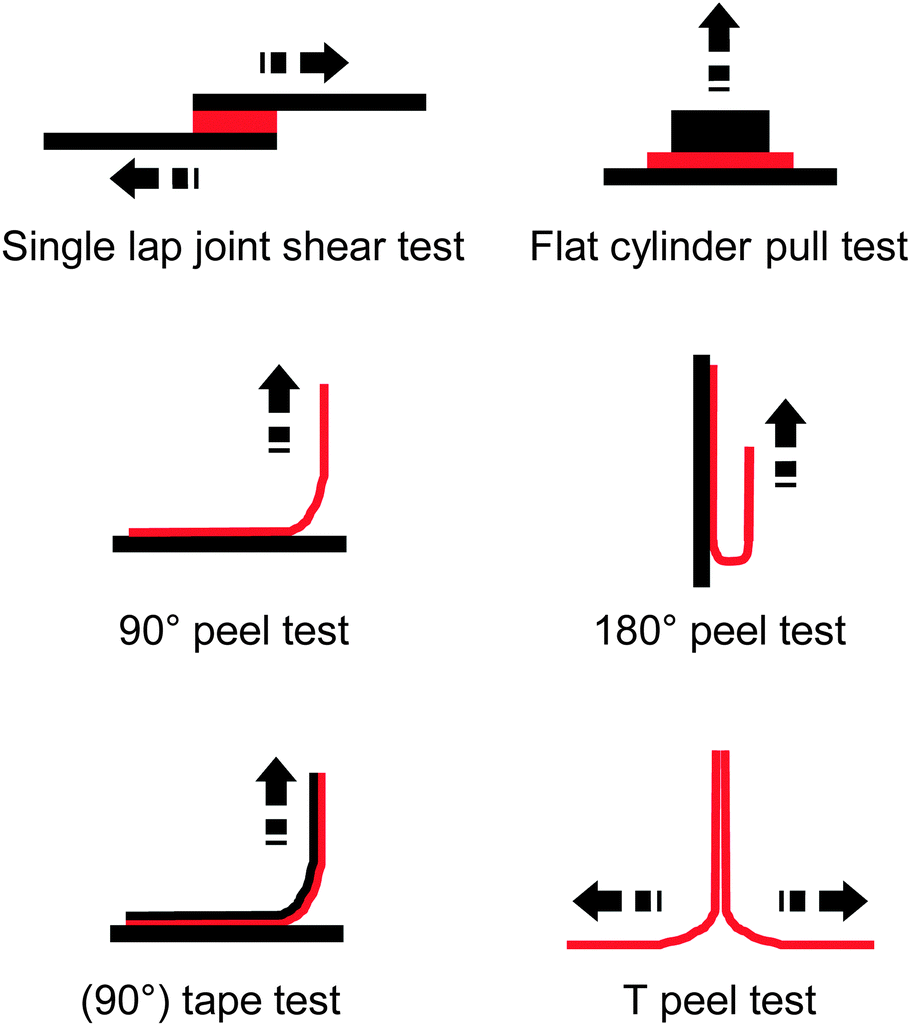 Single lap joint shear test

Flat cylinder pull test

90° peel test

180° peel test

(90°) tape test

T peel test