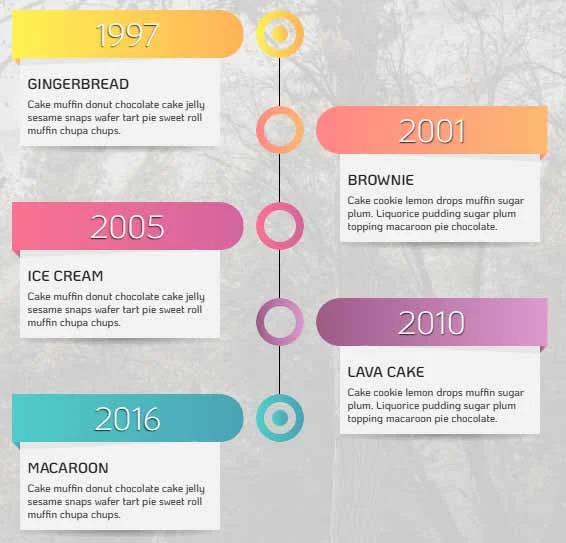 1997

GINGERBREAD

Cake muffin donut chocolate cake jelly sesame snaps wafer tart pie sweet roll muffin chupa chups.

2001

BROWNIE

Cake cookie lemon drops muffin sugar plum. Liquorice pudding sugar plum topping macaroon pie chocolate.

2005

ICE CREAM

Cake muffin donut chocolate cake jelly sesame snaps wafer tart pie sweet roll muffin chupa chups.

2010

LAVA CAKE

Cake cookie lemon drops muffin sugar plum. Liquorice pudding sugar plum topping macaroon pie chocolate.

2016

MACAROON

Cake muffin donut chocolate cake jelly sesame snaps wafer tart pie sweet roll muffin chupa chups.