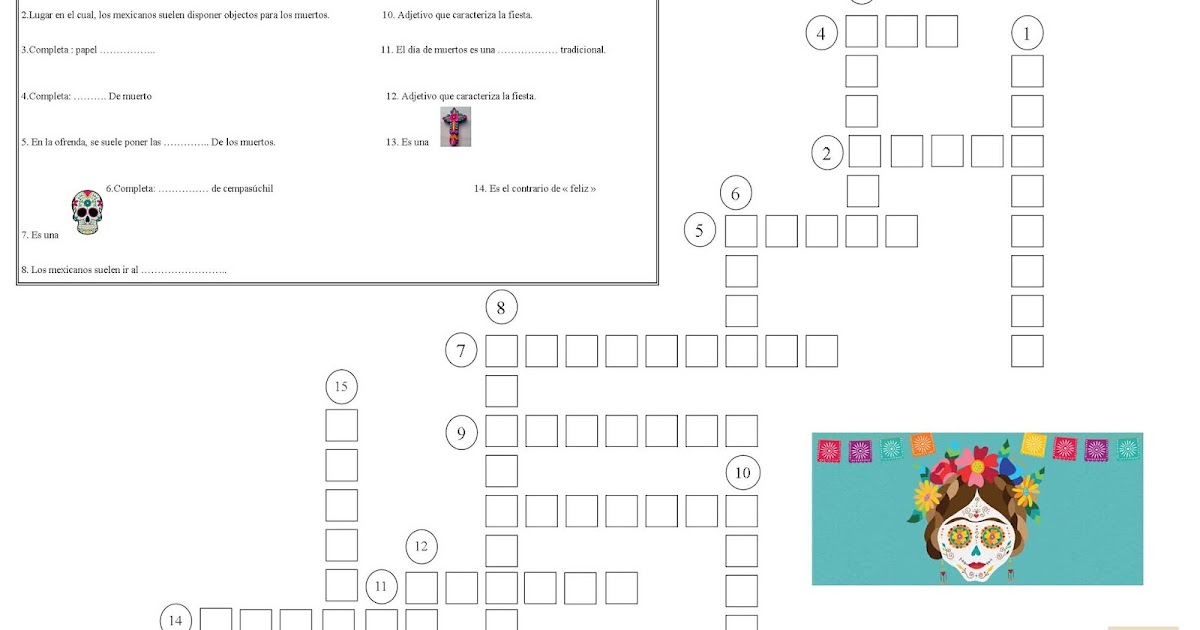 2.Lugar en el cual, los mexicanos suelen disponer objectos para los muertos.

3.Completa : papel ……………..

4.Completa: ………. De muerto

5. En la ofrenda, se suele poner las ………….. De los muertos.

6.Completa: …………… de cempasúchil

7. Es una

8. Los mexicanos suelen ir al ……………………..

10. Adjetivo que caracteriza la fiesta.

11. El día de muertos es una ……………… tradicional.

12. Adjetivo que caracteriza la fiesta.

13. Es una

14. Es el contrario de « feliz »

4

1

2

6

5

8

7

15

9

10

12

11

14