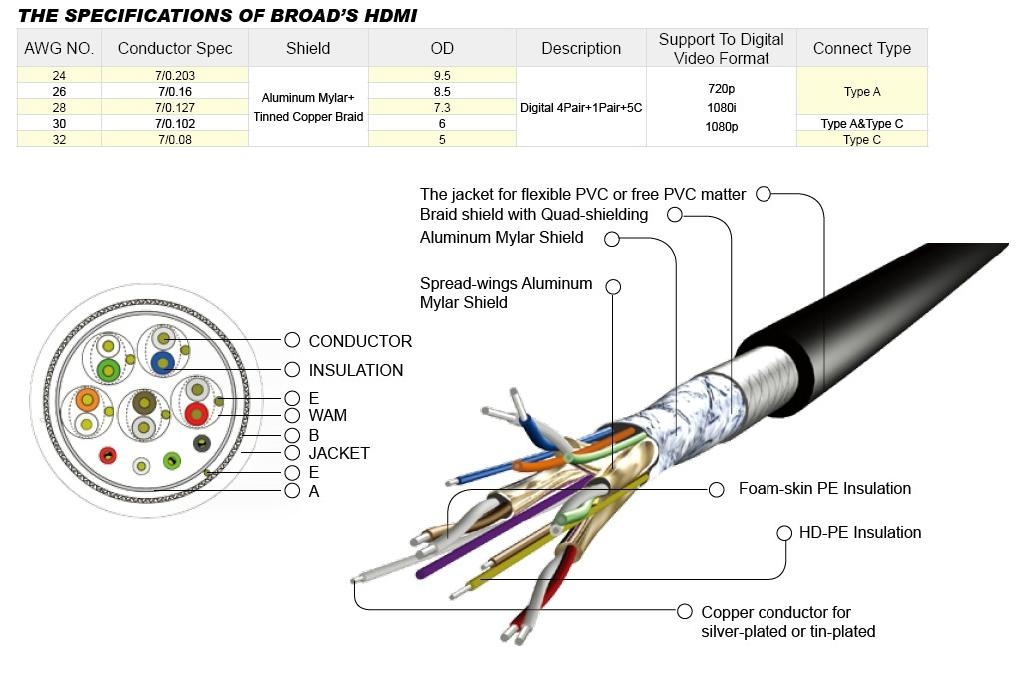 THE SPECIFICATIONS OF BROAD'S HDMI

| AWG NO. | Conductor Spec | Shield | OD | Description | Support To Digital Video Format | Connect Type |
|---|---|---|---|---|---|---|
| 24 | 7/0.203 | Aluminum Mylar+ Tinned Copper Braid | 9.5 | Digital 4Pair+1Pair+5C | 720p 1080i 1080p | Type A |
| 26 | 7/0.16 | | 8.5 | | | |
| 28 | 7/0.127 | | 7.3 | | | |
| 30 | 7/0.102 | | 6 | | | Type A&Type C |
| 32 | 7/0.08 | | 5 | | | Type C |

The jacket for flexible PVC or free PVC matter
Braid shield with Quad-shielding
Aluminum Mylar Shield
Spread-wings Aluminum Mylar Shield

CONDUCTOR
INSULATION
E
WAM
B
JACKET
E
A

Foam-skin PE Insulation
HD-PE Insulation
Copper conductor for silver-plated or tin-plated