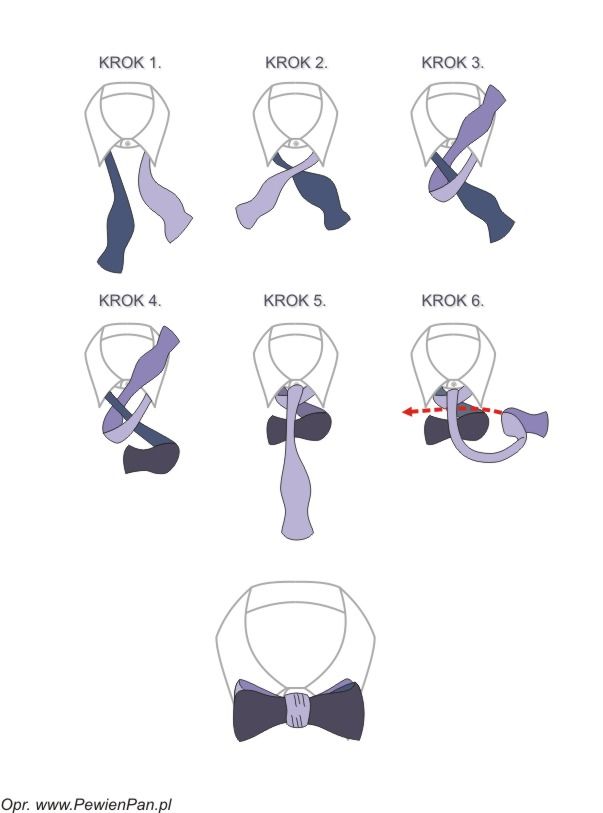 KROK 1.

KROK 2.

KROK 3.

KROK 4.

KROK 5.

KROK 6.

Opr. www.PewienPan.pl