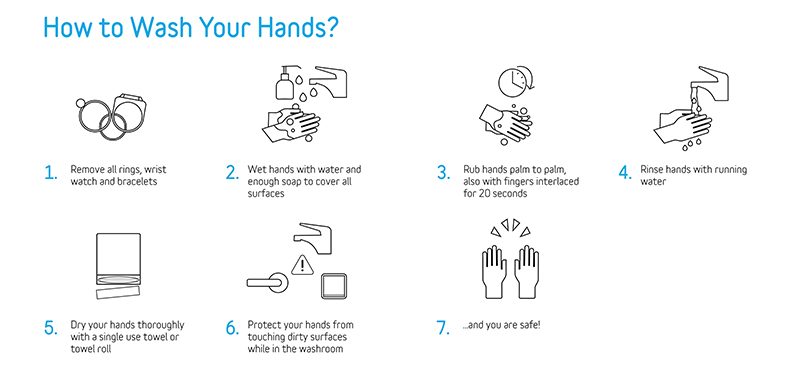 How to Wash Your Hands?

1. Remove all rings, wrist watch and bracelets

2. Wet hands with water and enough soap to cover all surfaces

3. Rub hands palm to palm, also with fingers interlaced for 20 seconds

4. Rinse hands with running water

5. Dry your hands thoroughly with a single use towel or towel roll

6. Protect your hands from touching dirty surfaces while in the washroom

7. ...and you are safe!