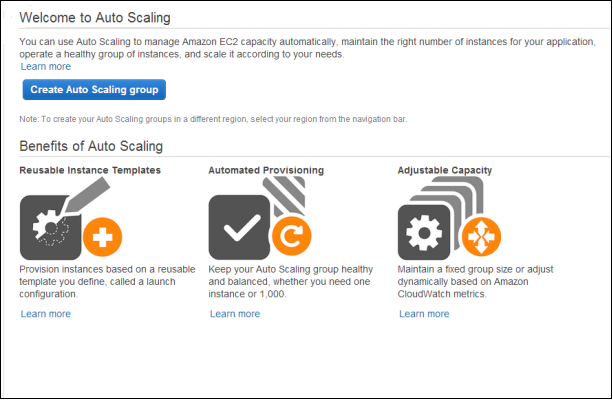 Welcome to Auto Scaling

You can use Auto Scaling to manage Amazon EC2 capacity automatically, maintain the right number of instances for your application, operate a healthy group of instances, and scale it according to your needs.
Learn more

Create Auto Scaling group

Note: To create your Auto Scaling groups in a different region, select your region from the navigation bar.

Benefits of Auto Scaling

Reusable Instance Templates

Provision instances based on a reusable template you define, called a launch configuration.

Learn more

Automated Provisioning

Keep your Auto Scaling group healthy and balanced, whether you need one instance or 1,000.

Learn more

Adjustable Capacity

Maintain a fixed group size or adjust dynamically based on Amazon CloudWatch metrics.

Learn more