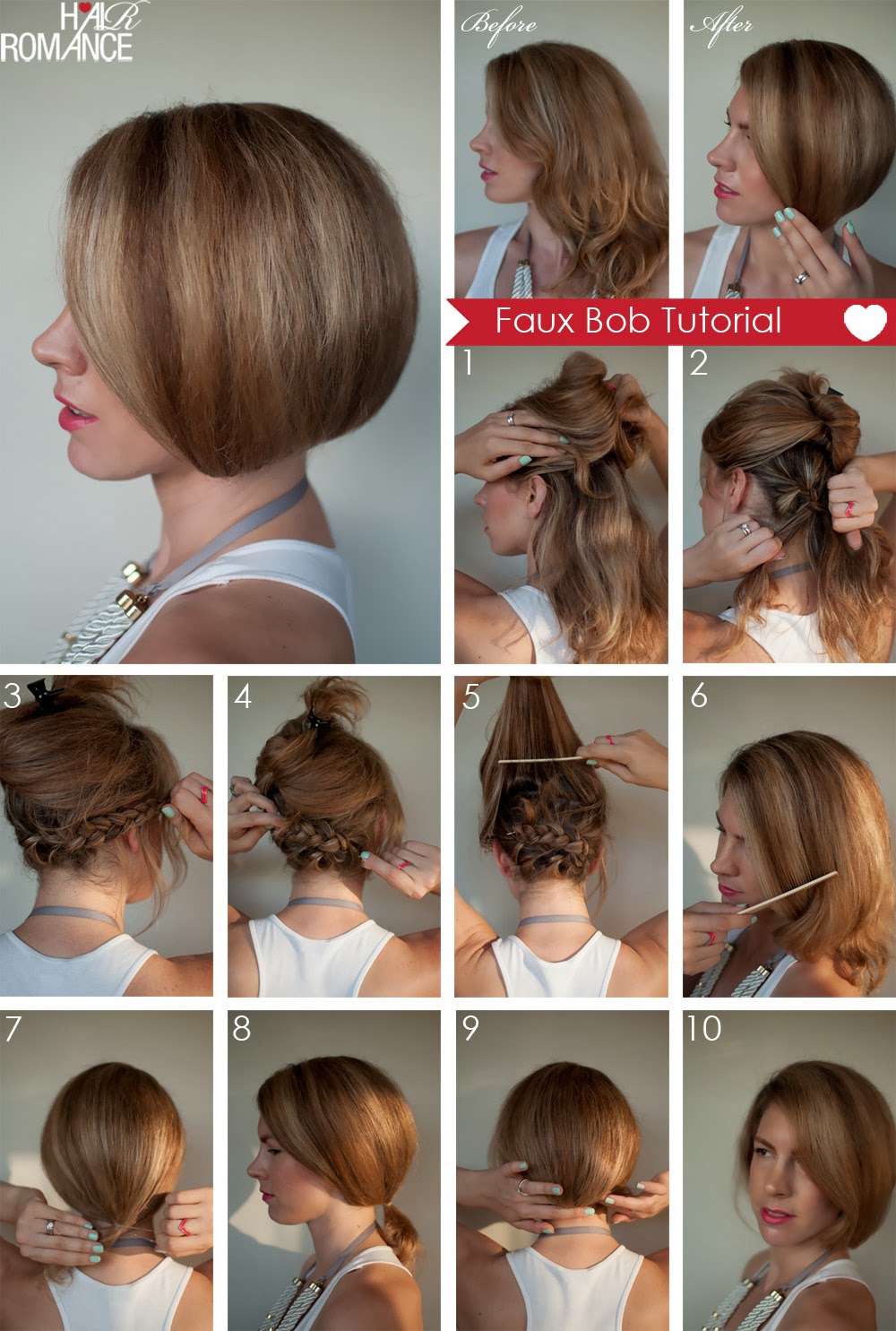 HAIR ROMANCE

Before

After

Faux Bob Tutorial

1

2

3

4

5

6

7

8

9

10